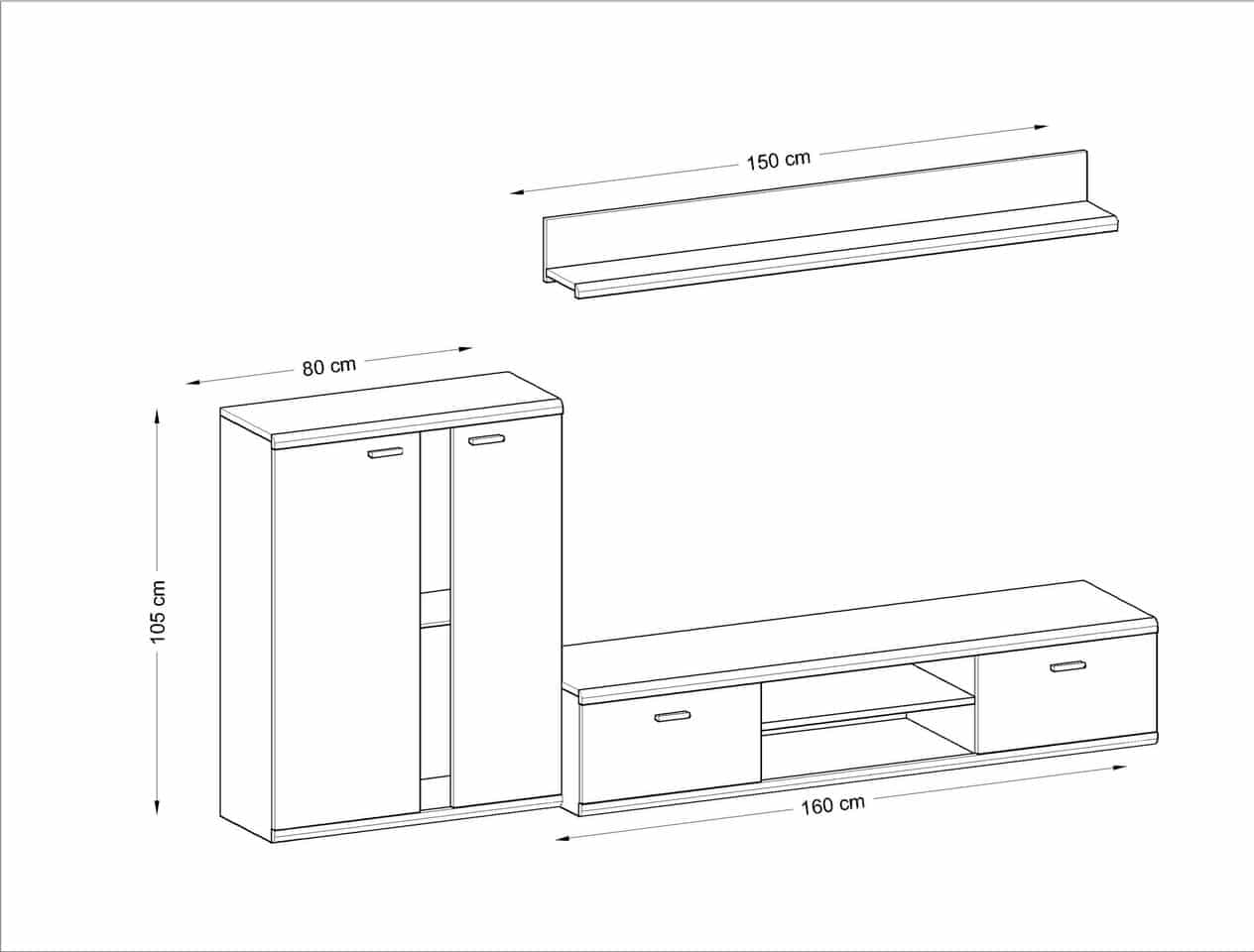 150 cm

80 cm

105 cm

160 cm